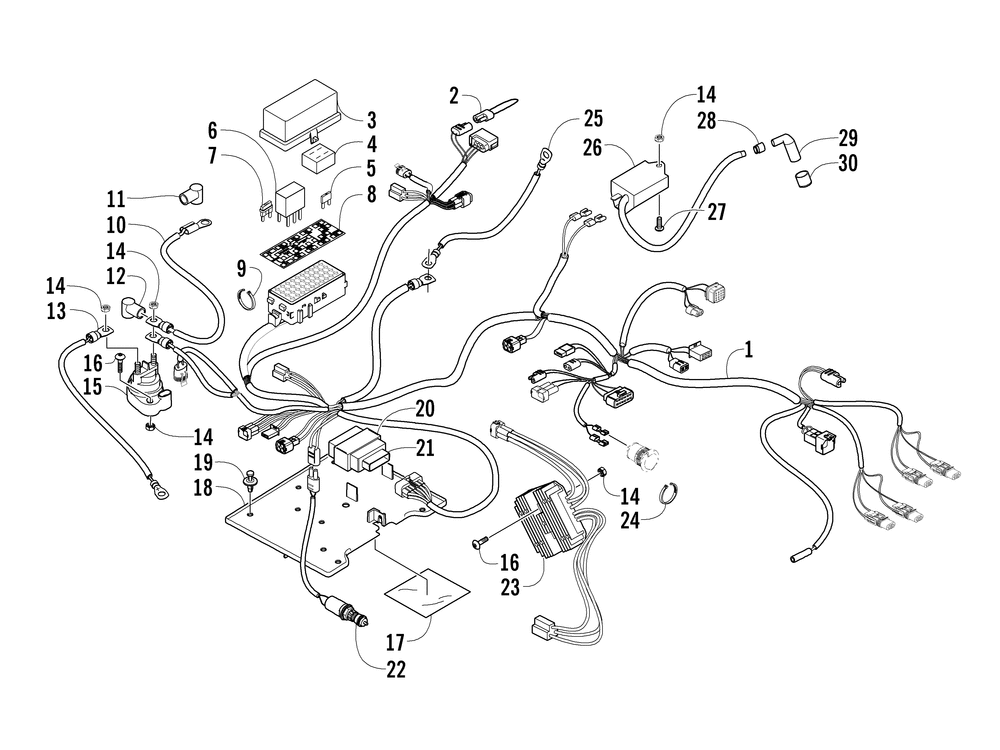 2
3
4
5
6
7
8
9
10
11
12
13
14
14
14
14
14
15
16
16
17
18
19
20
21
22
23
24
25
26
27
28
29
30
1